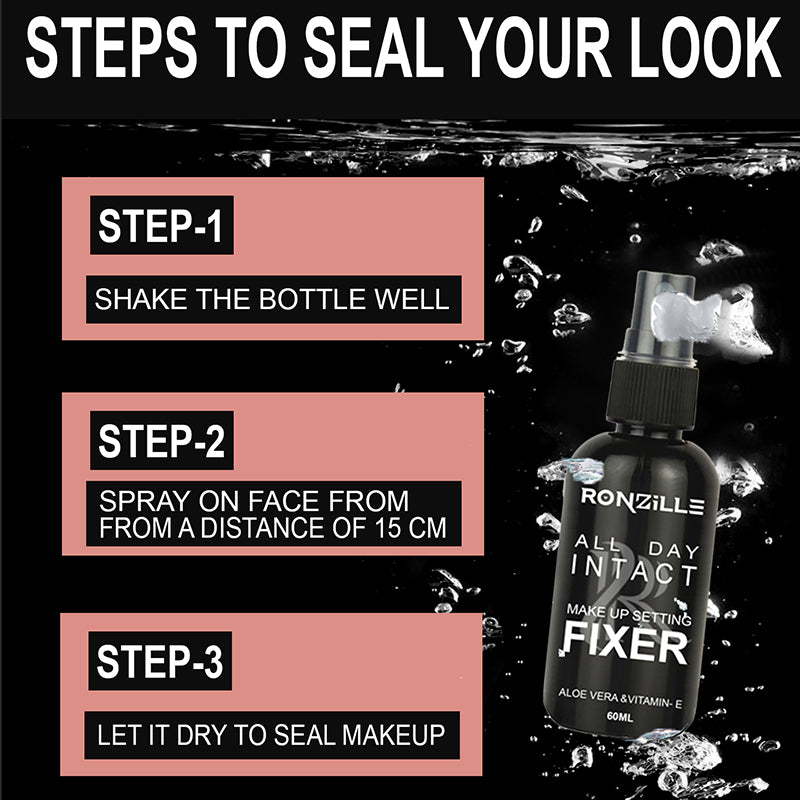 STEPS TO SEAL YOUR LOOK

STEP-1

SHAKE THE BOTTLE WELL

STEP-2

SPRAY ON FACE FROM FROM A DISTANCE OF 15 CM

STEP-3

LET IT DRY TO SEAL MAKEUP

RONZILLE

ALL DAY INTACT

MAKE UP SETTING

FIXER

ALOE VERA &VITAMIN- E

60ML