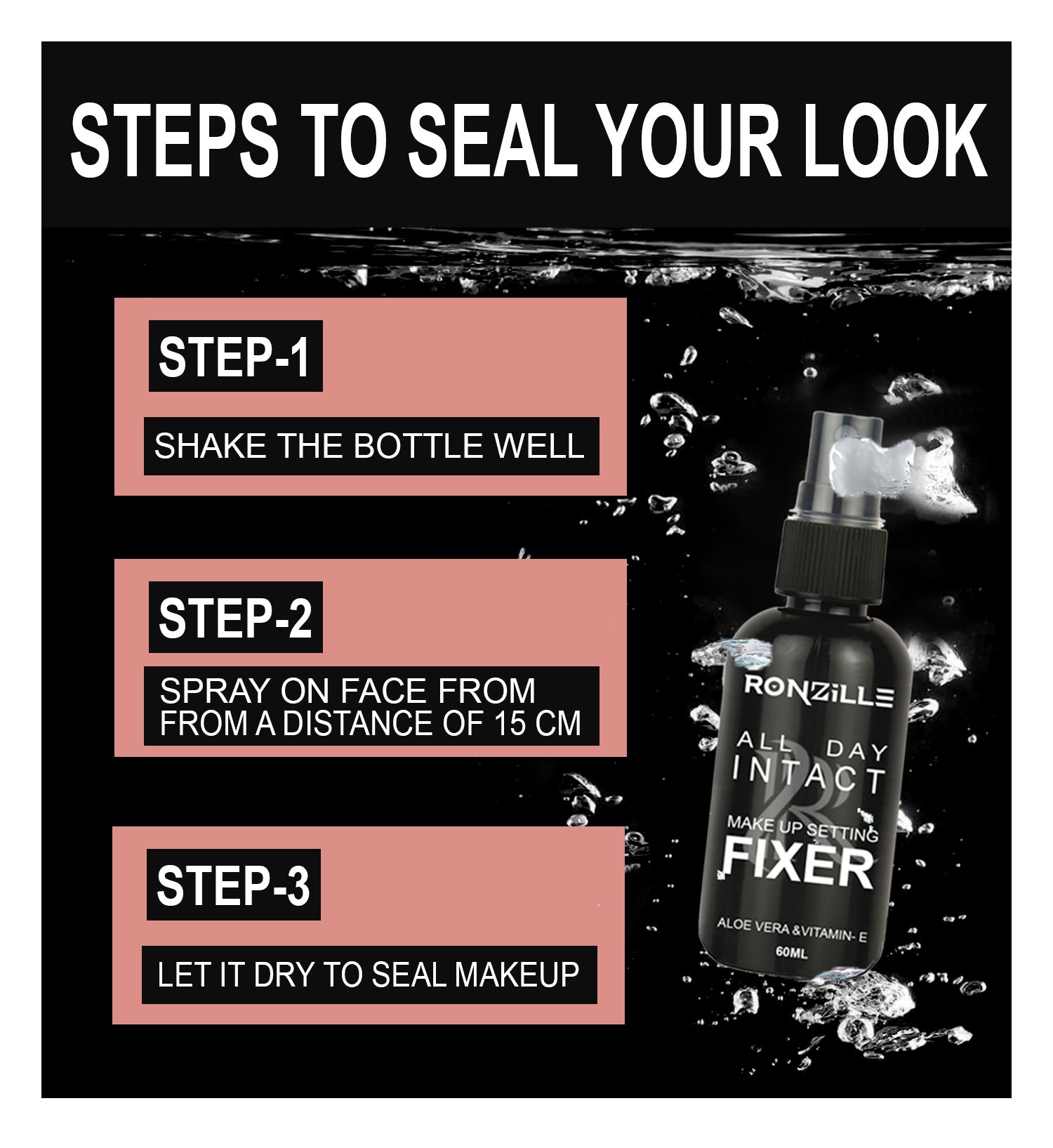 STEPS TO SEAL YOUR LOOK

STEP-1

SHAKE THE BOTTLE WELL

STEP-2

SPRAY ON FACE FROM FROM A DISTANCE OF 15 CM

STEP-3

LET IT DRY TO SEAL MAKEUP

RONZILLE

ALL DAY INTACT

MAKE UP SETTING

FIXER

ALOE VERA &VITAMIN- E

60ML